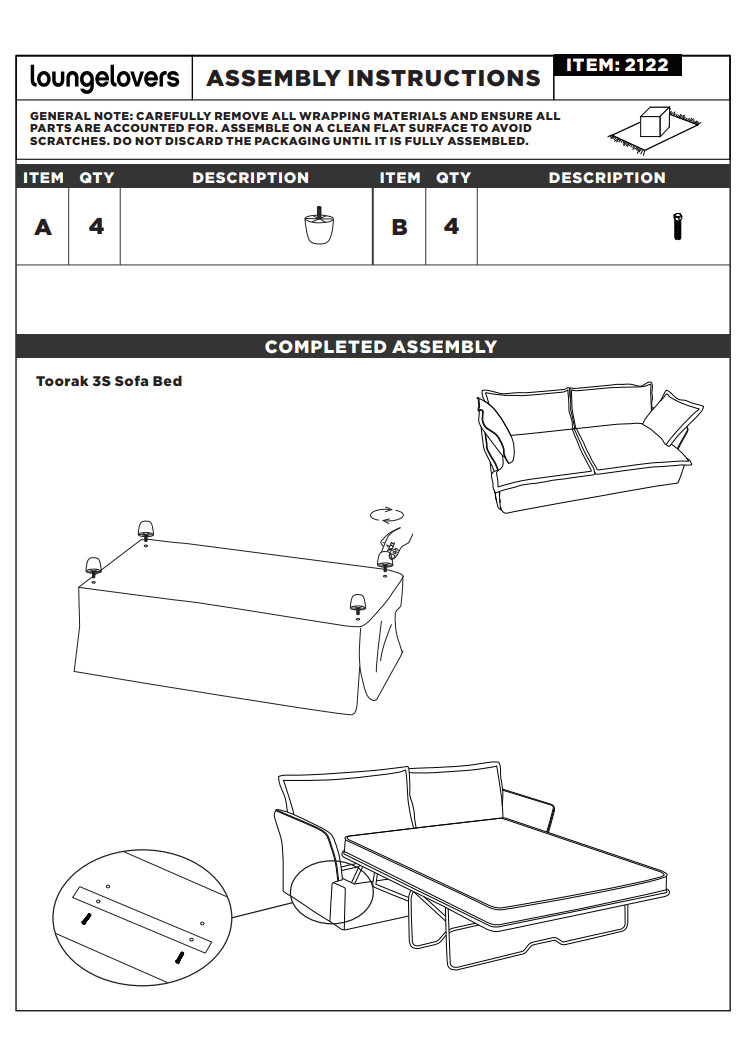 loungelovers

ASSEMBLY INSTRUCTIONS

ITEM: 2122

GENERAL NOTE: CAREFULLY REMOVE ALL WRAPPING MATERIALS AND ENSURE ALL PARTS ARE ACCOUNTED FOR. ASSEMBLE ON A CLEAN FLAT SURFACE TO AVOID SCRATCHES. DO NOT DISCARD THE PACKAGING UNTIL IT IS FULLY ASSEMBLED.

| ITEM | QTY | DESCRIPTION | ITEM | QTY | DESCRIPTION |
|---|---|---|---|---|---|
| A | 4 | | B | 4 | |

COMPLETED ASSEMBLY

Toorak 3S Sofa Bed